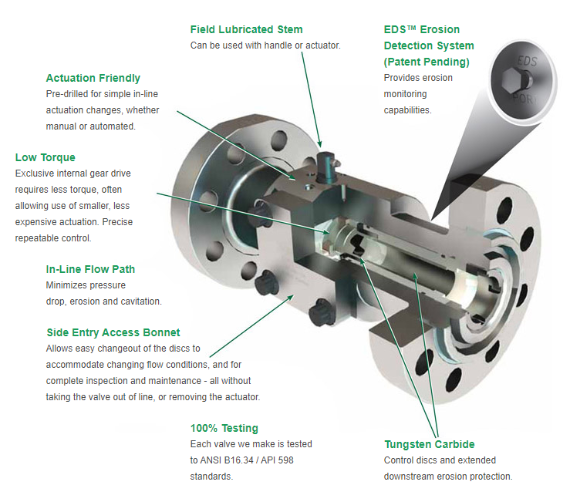 Field Lubricated Stem
Can be used with handle or actuator.

EDS™ Erosion Detection System (Patent Pending)
Provides erosion monitoring capabilities.

EDS
PORT

Actuation Friendly
Pre-drilled for simple in-line actuation changes, whether manual or automated.

Low Torque
Exclusive internal gear drive requires less torque, often allowing use of smaller, less expensive actuation. Precise repeatable control.

In-Line Flow Path
Minimizes pressure drop, erosion and cavitation.

Side Entry Access Bonnet
Allows easy changeout of the discs to accommodate changing flow conditions, and for complete inspection and maintenance - all without taking the valve out of line, or removing the actuator.

100% Testing
Each valve we make is tested to ANSI B16.34 / API 598 standards.

Tungsten Carbide
Control discs and extended downstream erosion protection.